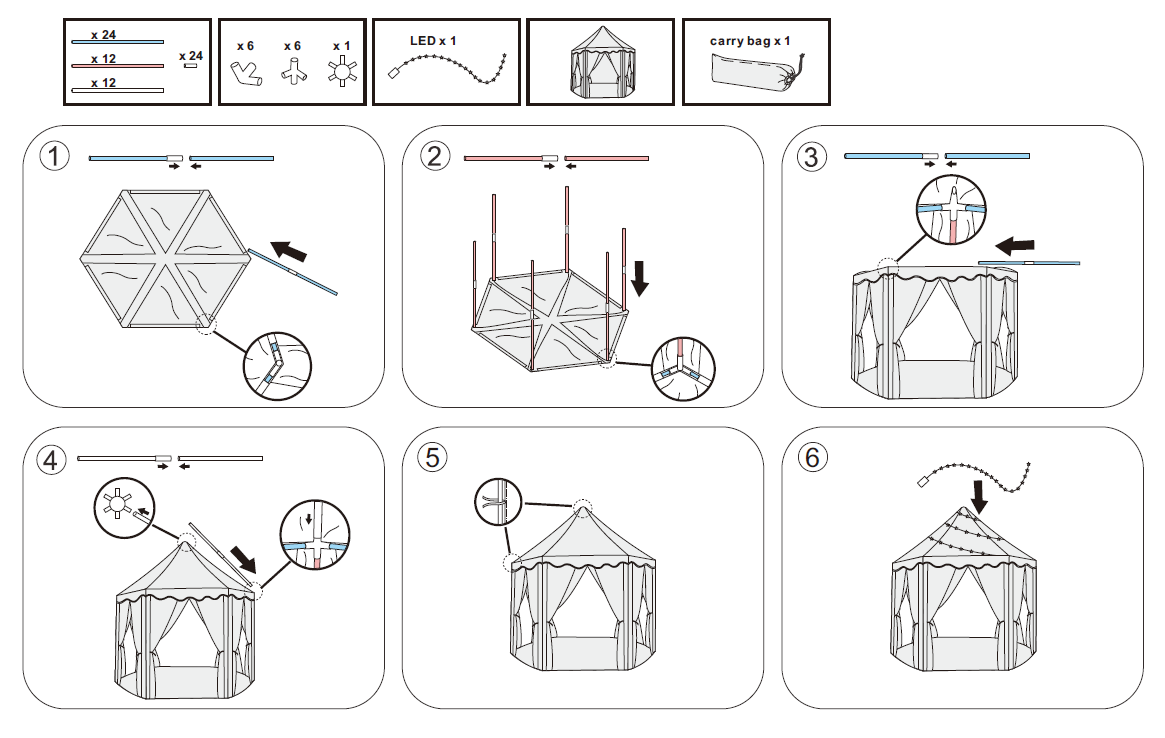 x 24
x 12
x 12
x 24

x 6
x 6
x 1

LED x 1

carry bag x 1

1

2

3

4

5

6