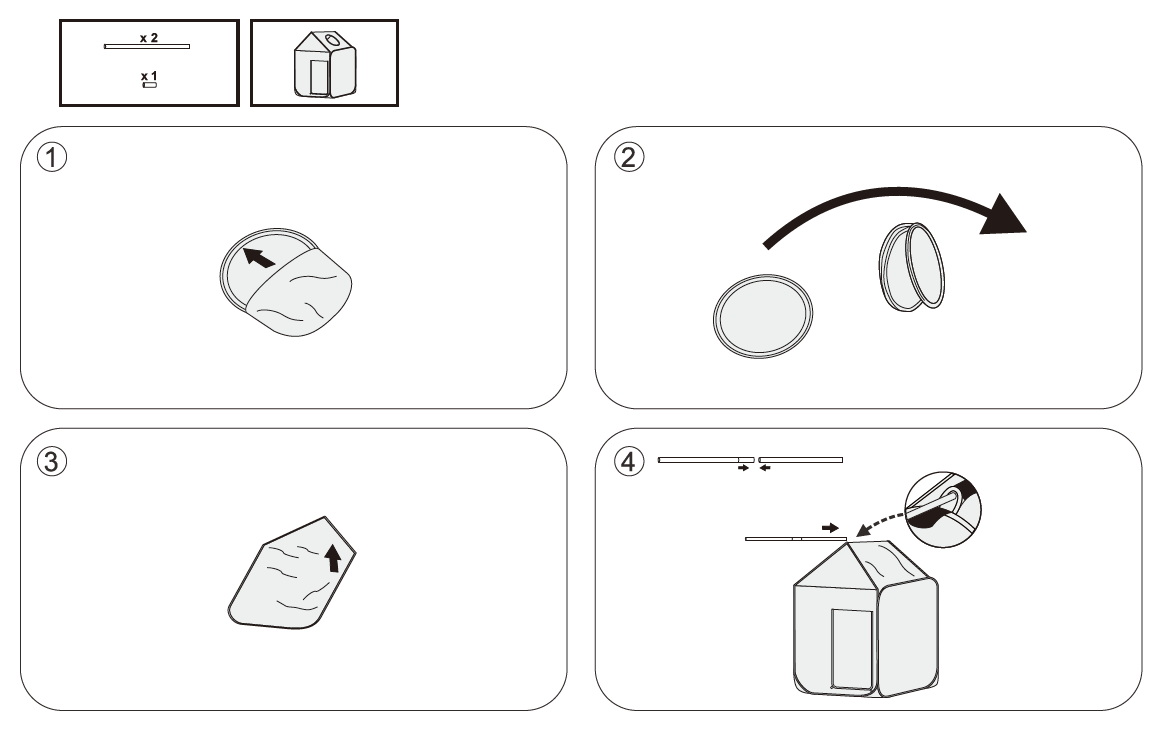 x 2
x 1

①

②

③

④